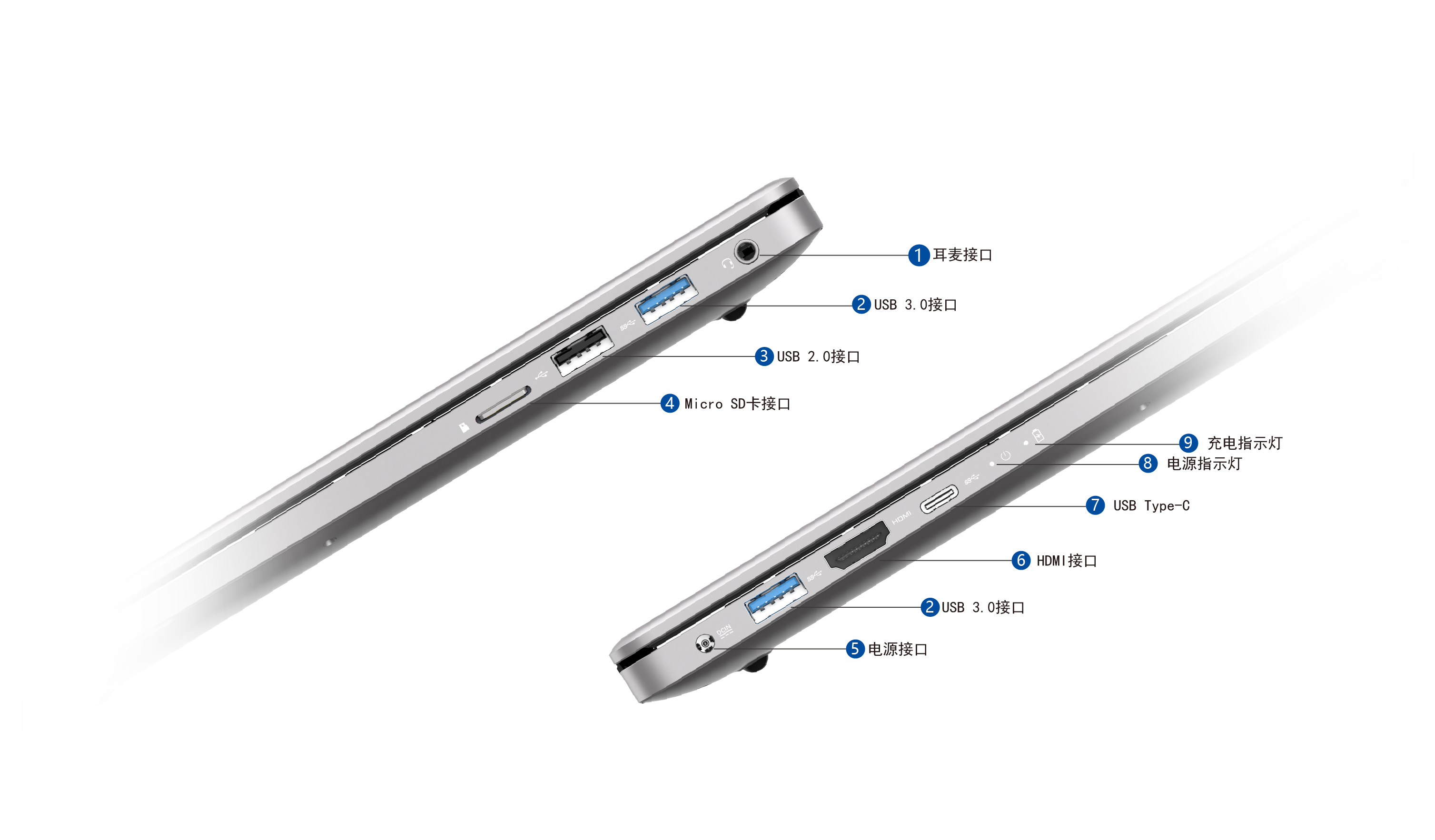 1 耳麦接口
2 USB 3.0接口
3 USB 2.0接口
4 Micro SD卡接口

9 充电指示灯
8 电源指示灯
7 USB Type-C
HDMI
6 HDMI接口
2 USB 3.0接口
DCIN
5 电源接口